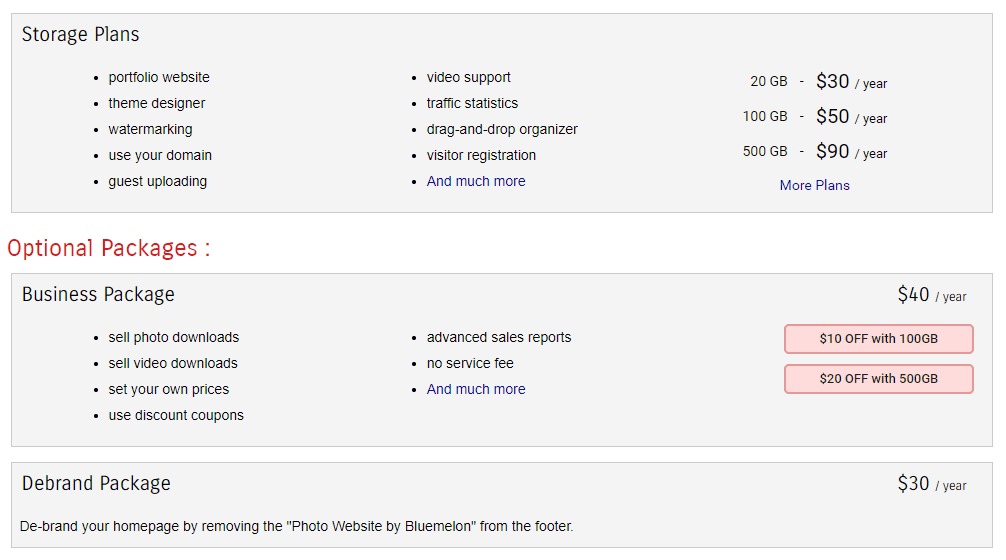 Storage Plans

- portfolio website
- theme designer
- watermarking
- use your domain
- guest uploading

- video support
- traffic statistics
- drag-and-drop organizer
- visitor registration
- And much more

20 GB - $30 / year
100 GB - $50 / year
500 GB - $90 / year
More Plans

Optional Packages :

Business Package

$40 / year

- sell photo downloads
- sell video downloads
- set your own prices
- use discount coupons

- advanced sales reports
- no service fee
- And much more

$10 OFF with 100GB
$20 OFF with 500GB

Debrand Package

$30 / year

De-brand your homepage by removing the "Photo Website by Bluemelon" from the footer.